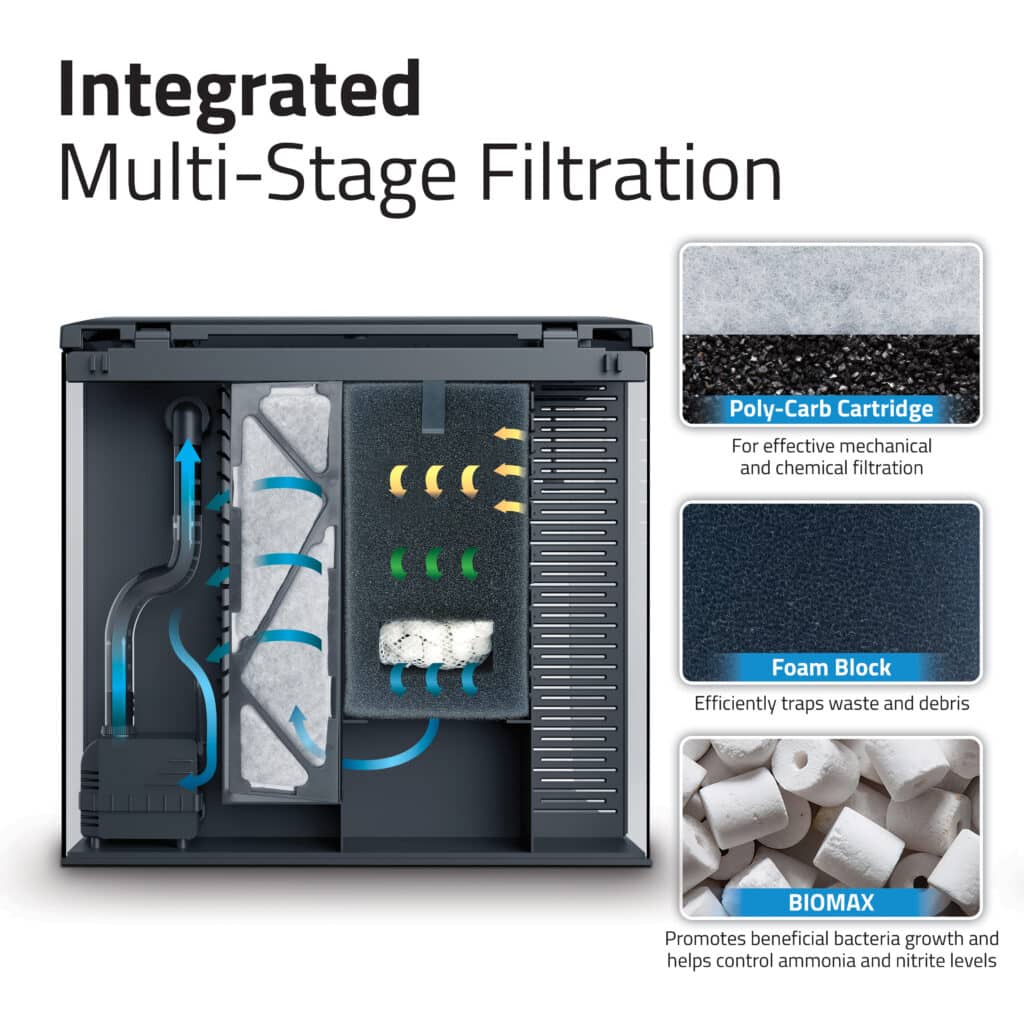 Integrated
Multi-Stage Filtration

Poly-Carb Cartridge
For effective mechanical and chemical filtration

Foam Block
Efficiently traps waste and debris

BIOMAX
Promotes beneficial bacteria growth and helps control ammonia and nitrite levels