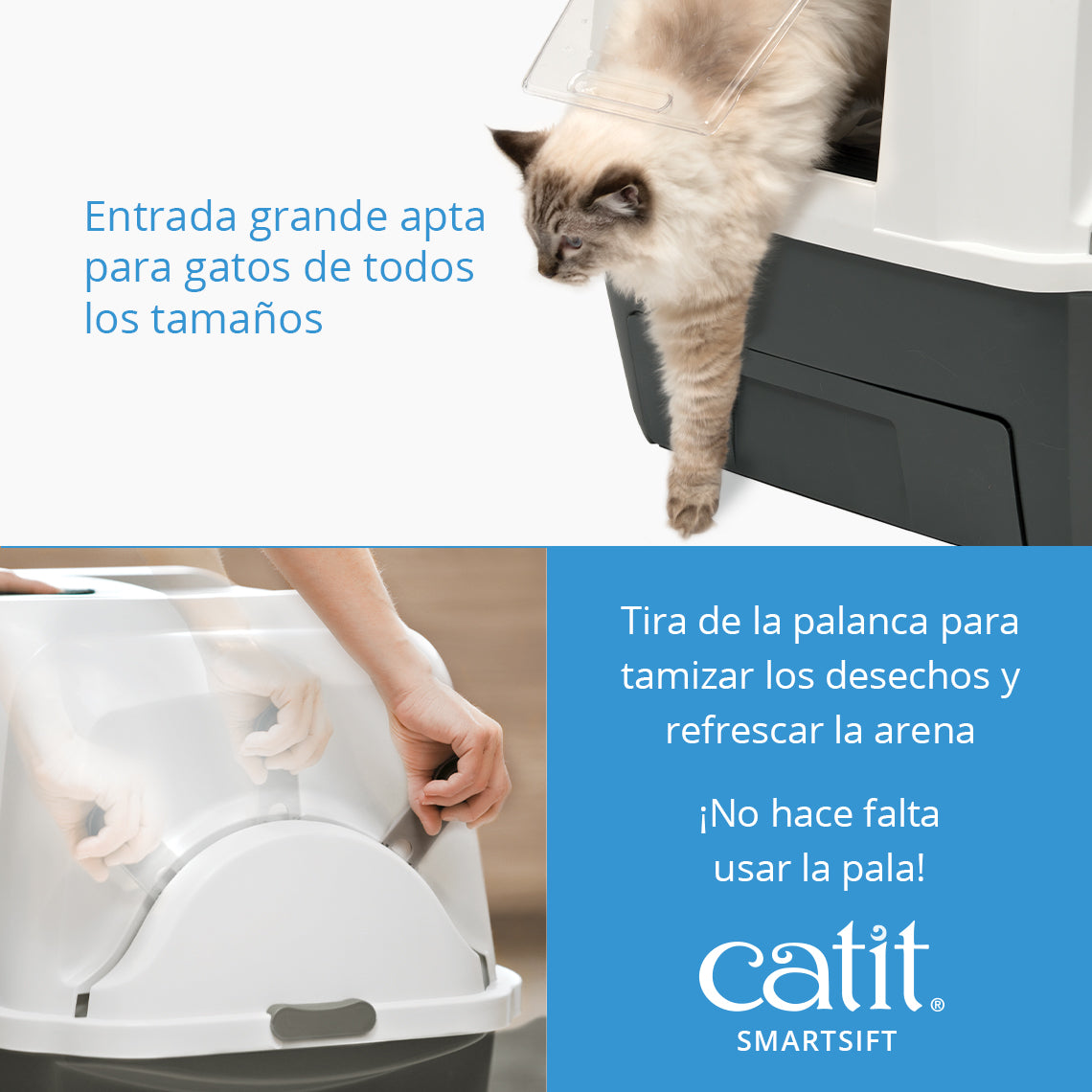 Entrada grande apta para gatos de todos los tamaños

Tira de la palanca para tamizar los desechos y refrescar la arena

¡No hace falta usar la pala!

catit®
SMARTSIFT