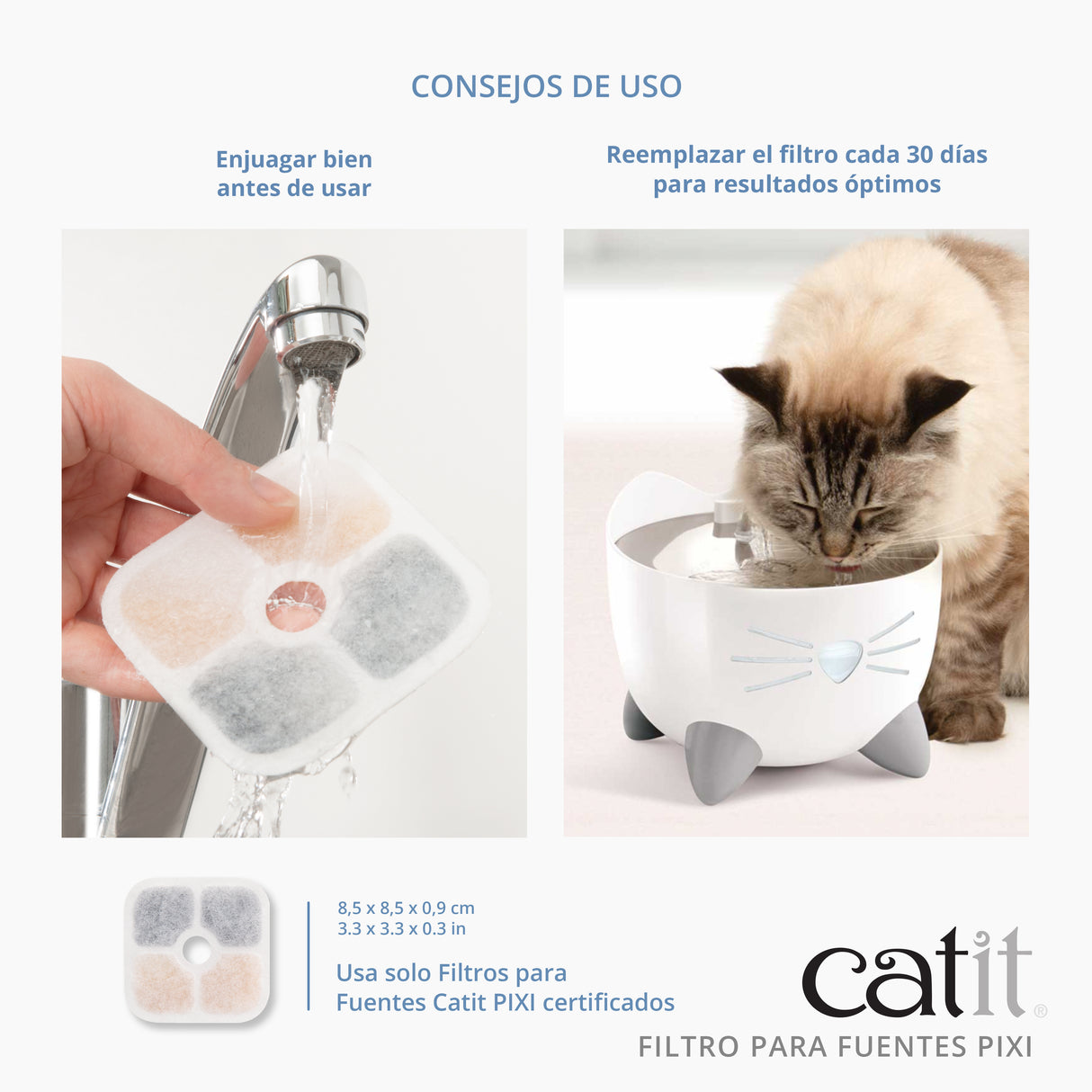 CONSEJOS DE USO

Enjuagar bien antes de usar

Reemplazar el filtro cada 30 días para resultados óptimos

8,5 x 8,5 x 0,9 cm
3.3 x 3.3 x 0.3 in

Usa solo Filtros para Fuentes Catit PIXI certificados

catit®

FILTRO PARA FUENTES PIXI