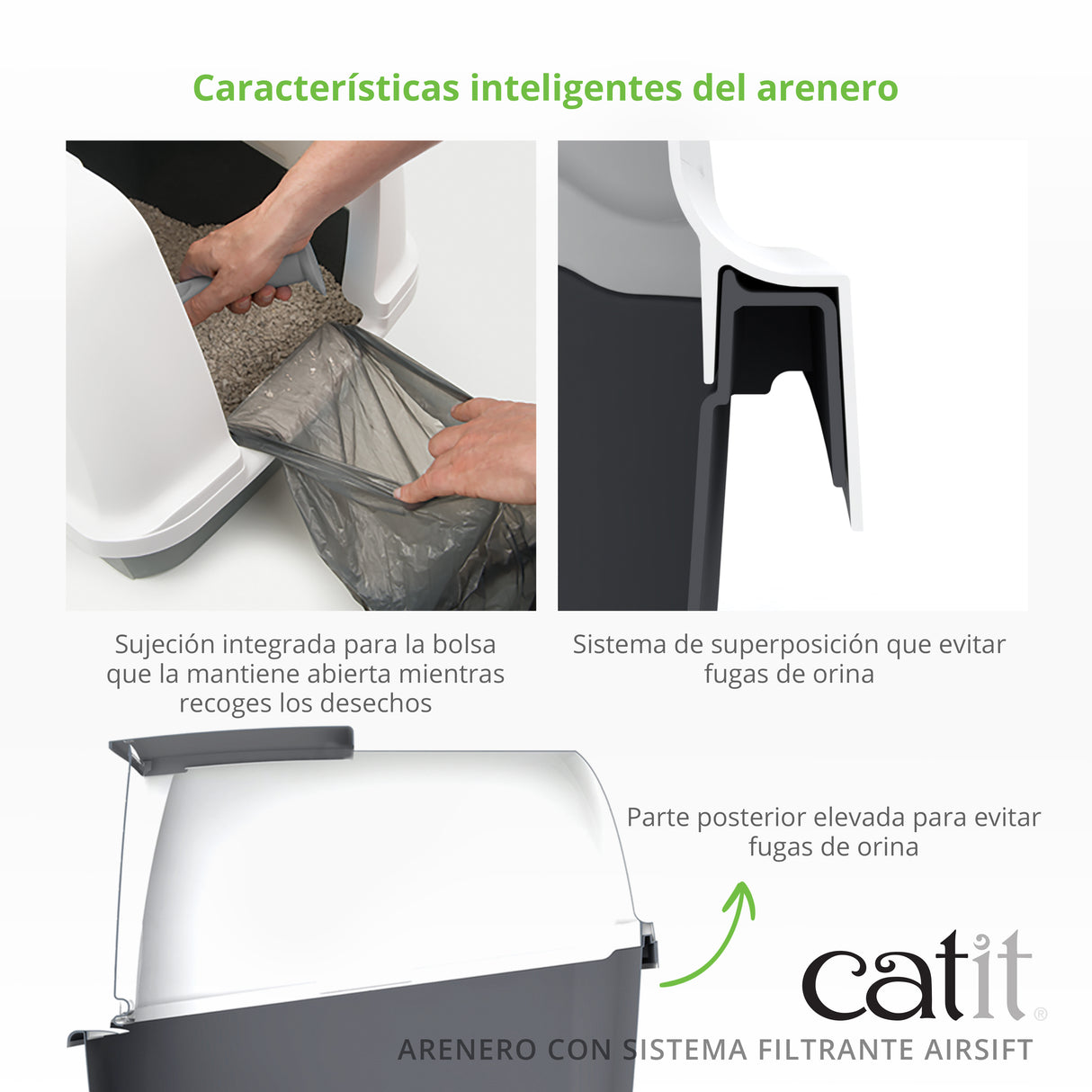 Características inteligentes del arenero

Sujeción integrada para la bolsa que la mantiene abierta mientras recoges los desechos

Sistema de superposición que evitar fugas de orina

Parte posterior elevada para evitar fugas de orina

catit®

ARENERO CON SISTEMA FILTRANTE AIRSIFT