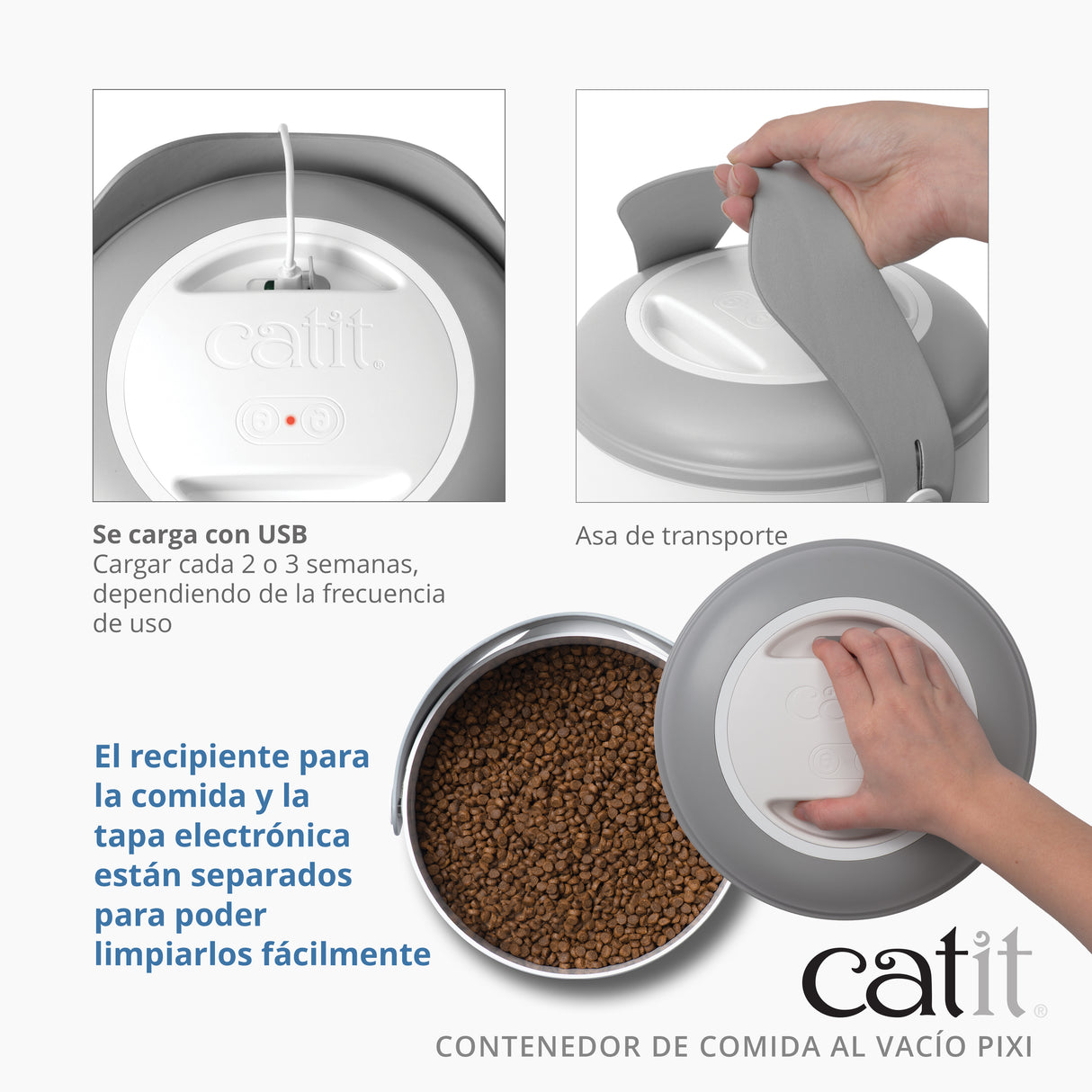 catit®

Se carga con USB
Cargar cada 2 o 3 semanas, dependiendo de la frecuencia de uso

Asa de transporte

El recipiente para la comida y la tapa electrónica están separados para poder limpiarlos fácilmente

catit®
CONTENEDOR DE COMIDA AL VACÍO PIXI