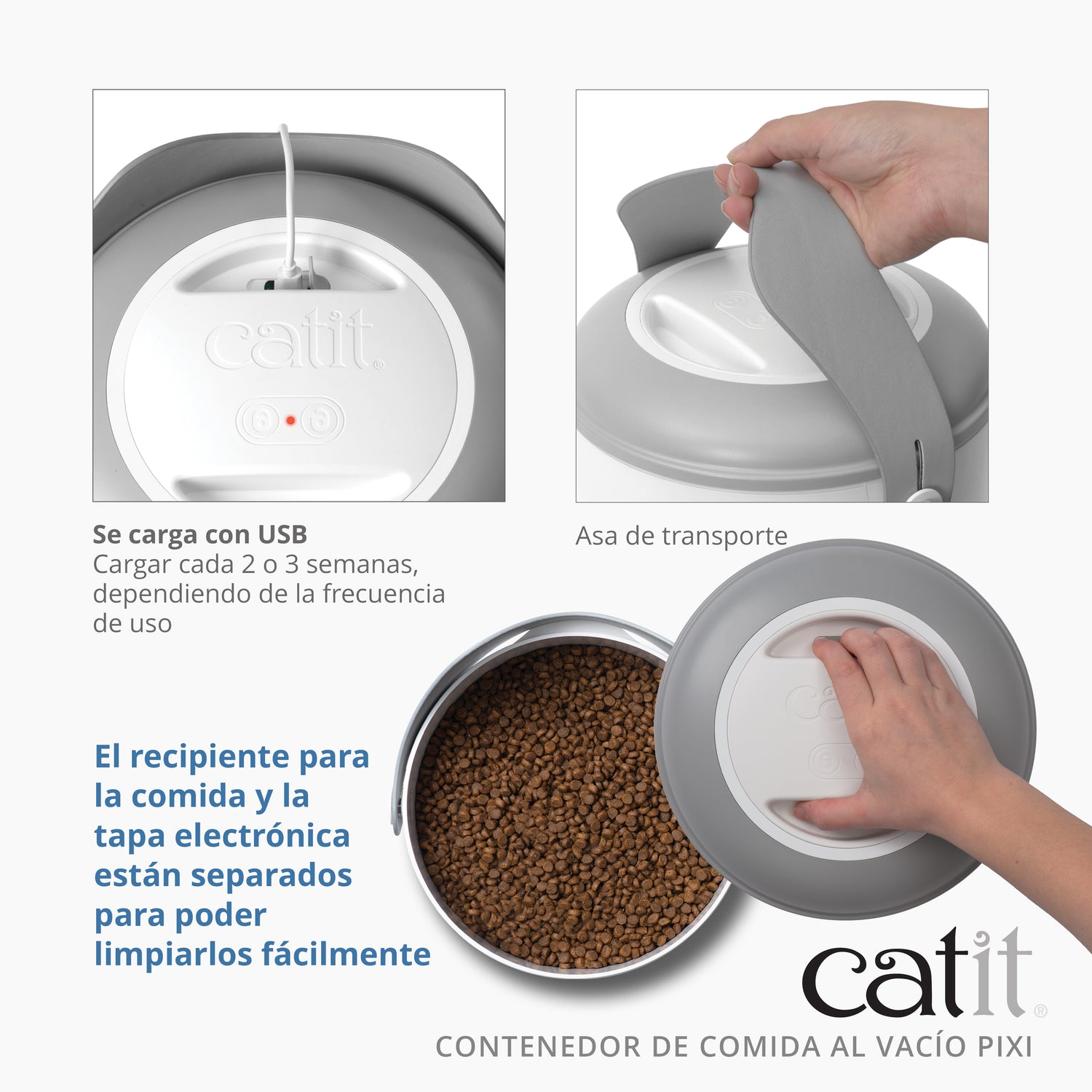 catit®

Se carga con USB
Cargar cada 2 o 3 semanas, dependiendo de la frecuencia de uso

Asa de transporte

El recipiente para la comida y la tapa electrónica están separados para poder limpiarlos fácilmente

catit®
CONTENEDOR DE COMIDA AL VACÍO PIXI