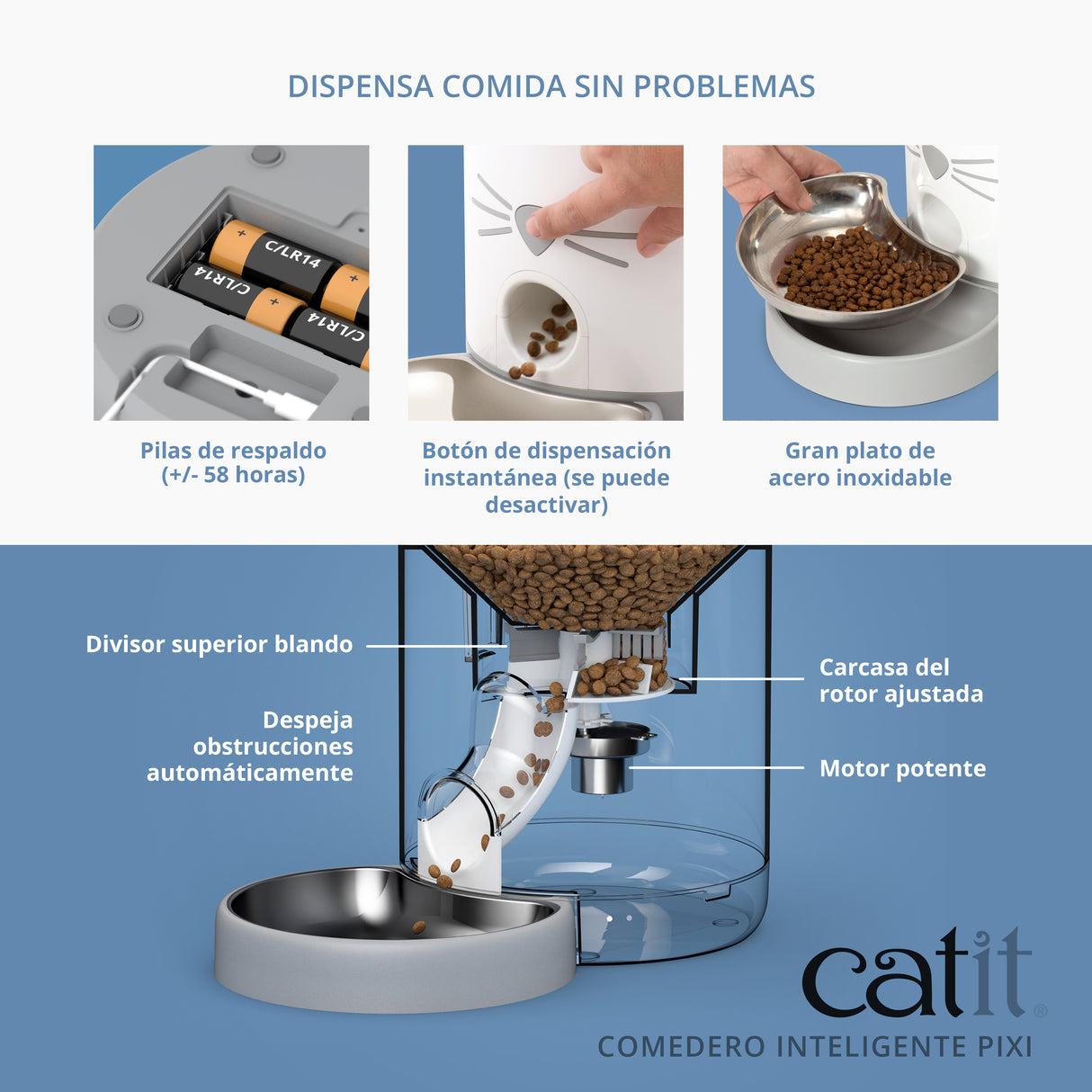 DISPENSA COMIDA SIN PROBLEMAS

C/LR14

C/LR14

C/LR14

Pilas de respaldo (+/- 58 horas)

Botón de dispensación instantánea (se puede desactivar)

Gran plato de acero inoxidable

Divisor superior blando

Despeja obstrucciones automáticamente

Carcasa del rotor ajustada

Motor potente

catit®

COMEDERO INTELIGENTE PIXI