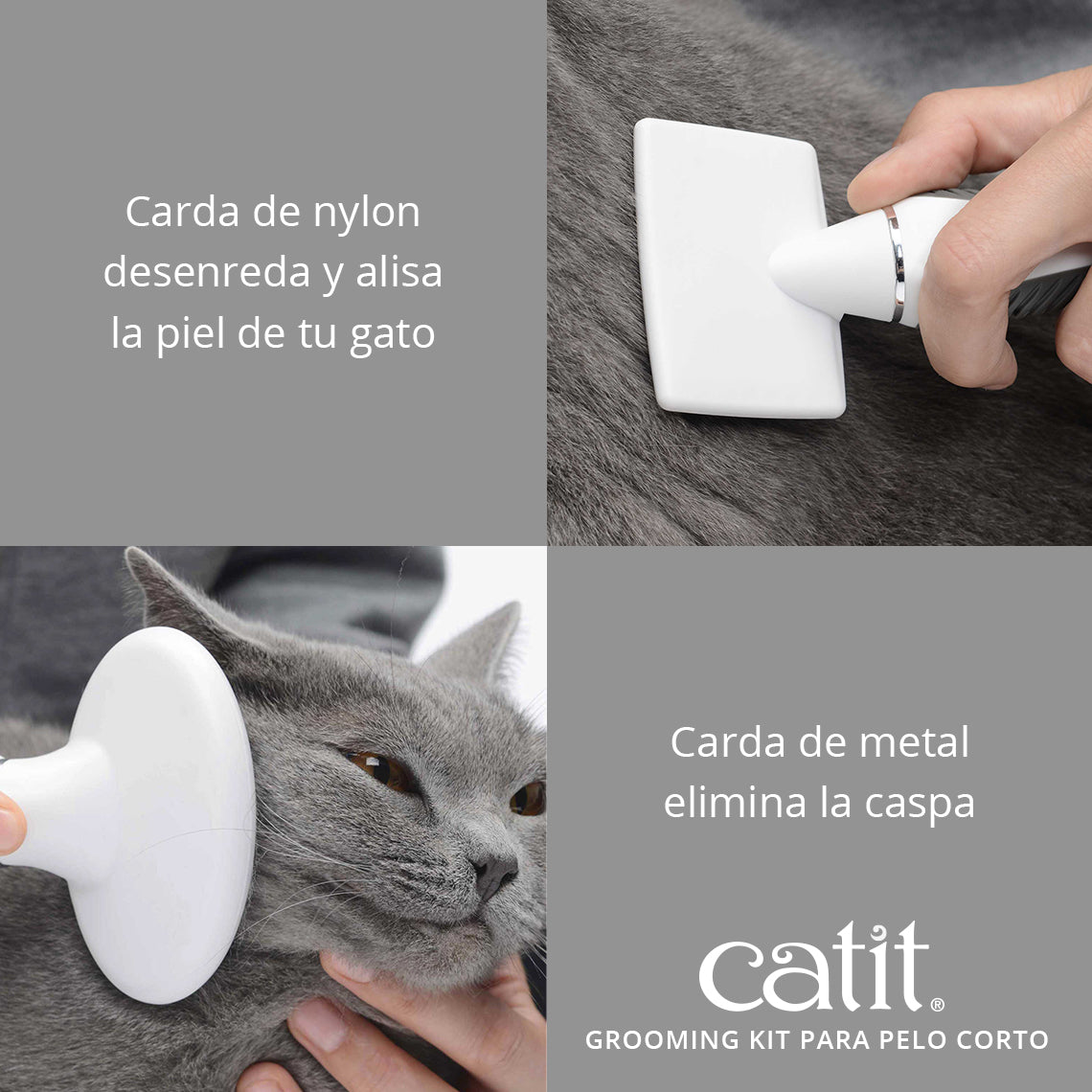 Carda de nylon desenreda y alisa la piel de tu gato

Carda de metal elimina la caspa

catit®
GROOMING KIT PARA PELO CORTO