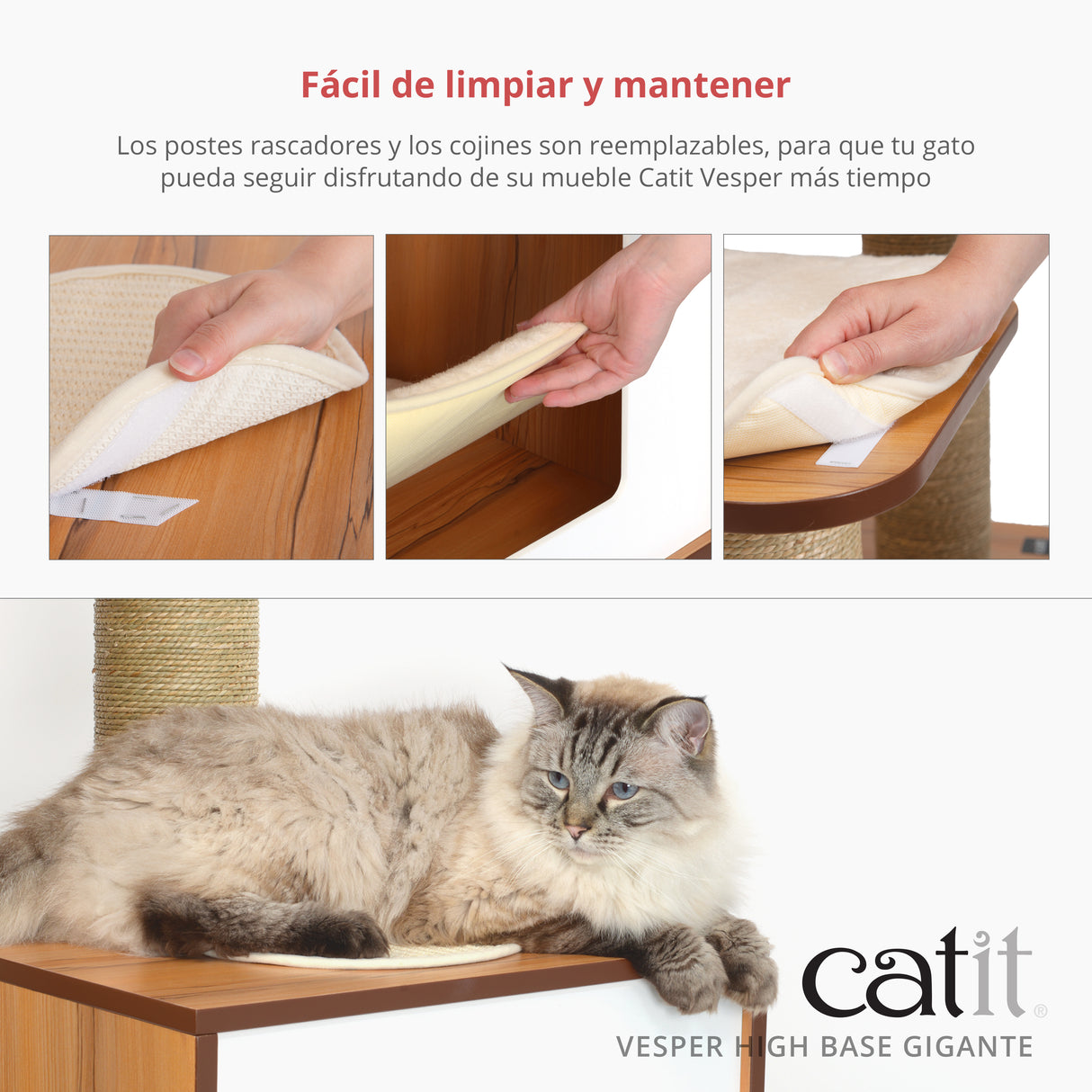 Fácil de limpiar y mantener

Los postes rascadores y los cojines son reemplazables, para que tu gato pueda seguir disfrutando de su mueble Catit Vesper más tiempo

catit®

VESPER HIGH BASE GIGANTE